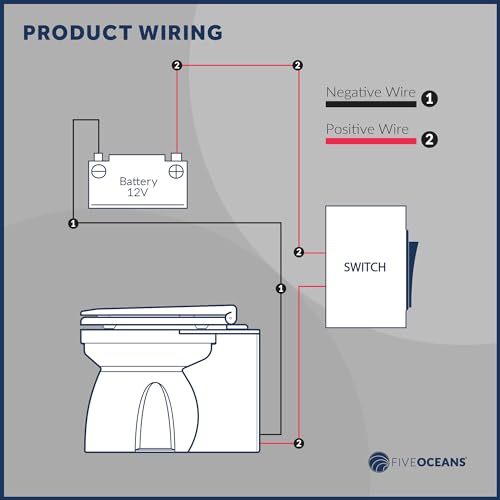 PRODUCT WIRING

2 2

Negative Wire 1

Positive Wire 2

Battery 12V

1

2

SWITCH

1

2

FIVEOCEANS