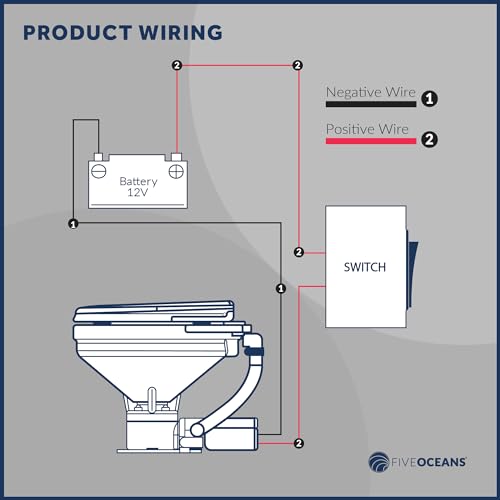 PRODUCT WIRING

2 2

Negative Wire 1

Positive Wire 2

Battery 12V

1

2

SWITCH

1

2

FIVEOCEANS