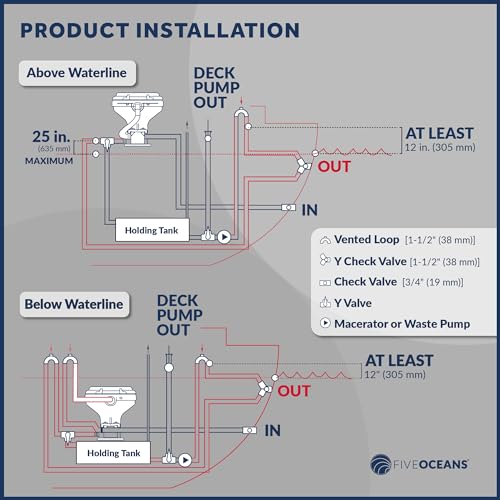 PRODUCT INSTALLATION

Above Waterline

DECK PUMP OUT

25 in. (635 mm) MAXIMUM

AT LEAST 12 in. (305 mm)

OUT

IN

Holding Tank

Vented Loop [1-1/2" (38 mm)]

Y Check Valve [1-1/2" (38 mm)]

Check Valve [3/4" (19 mm)]

Y Valve

Macerator or Waste Pump

Below Waterline

DECK PUMP OUT

AT LEAST 12" (305 mm)

OUT

IN

Holding Tank

FIVEOCEANS