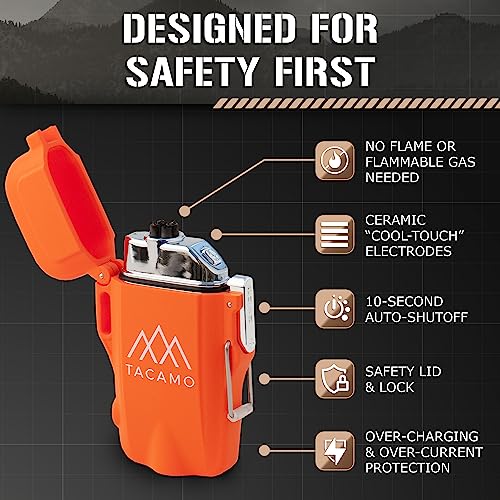 DESIGNED FOR SAFETY FIRST

NO FLAME OR FLAMMABLE GAS NEEDED

CERAMIC "COOL-TOUCH" ELECTRODES

10-SECOND AUTO-SHUTOFF

SAFETY LID & LOCK

OVER-CHARGING & OVER-CURRENT PROTECTION

TACAMO