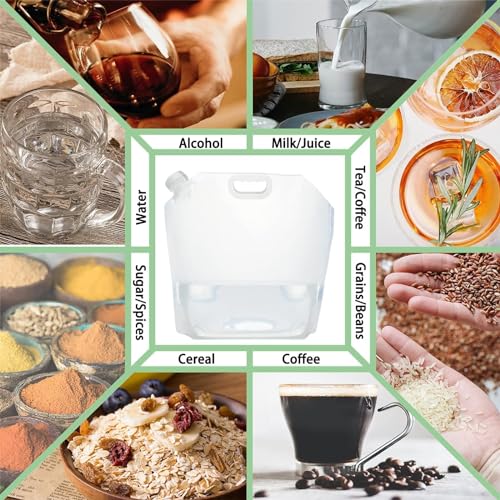 Alcohol

Milk/Juice

Water

Tea/Coffee

Sugar/Spices

Grains/Beans

Cereal

Coffee