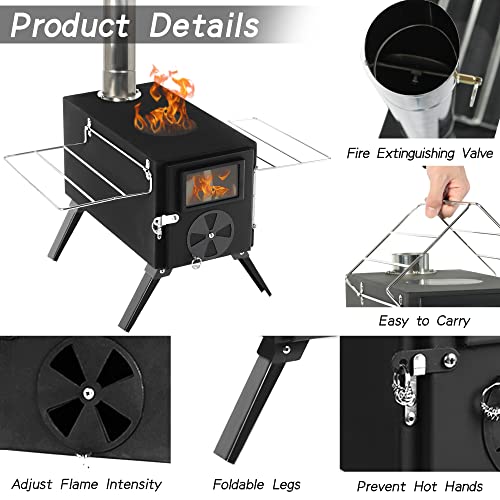 Product Details

Fire Extinguishing Valve

Easy to Carry

Adjust Flame Intensity

Foldable Legs

Prevent Hot Hands