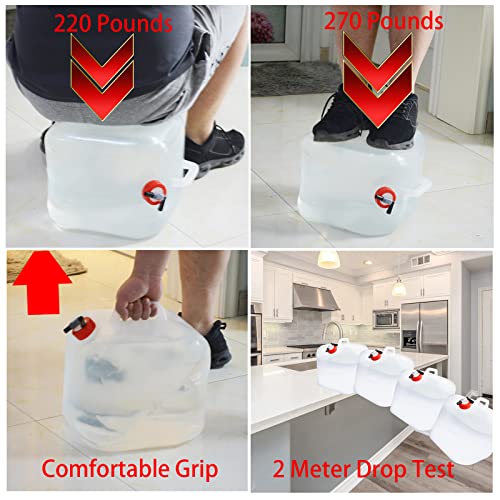 220 Pounds

270 Pounds

Comfortable Grip

2 Meter Drop Test