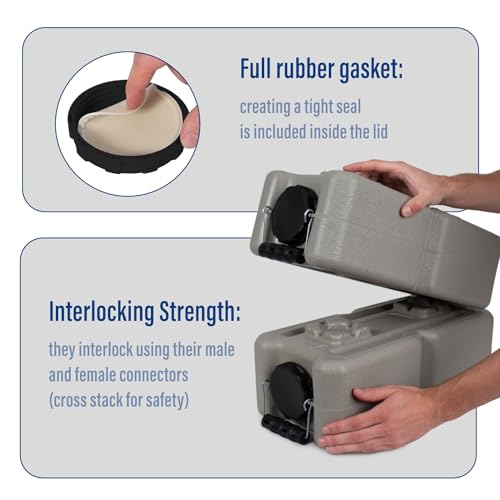 Full rubber gasket:

creating a tight seal
is included inside the lid

Interlocking Strength:

they interlock using their male
and female connectors
(cross stack for safety)