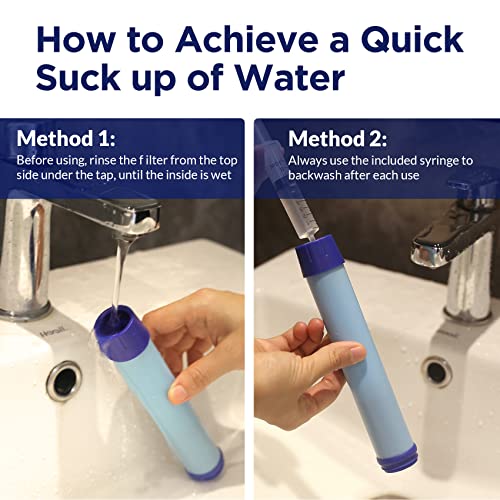 How to Achieve a Quick Suck up of Water

Method 1:
Before using, rinse the f ilter from the top side under the tap, until the inside is wet

Method 2:
Always use the included syringe to backwash after each use