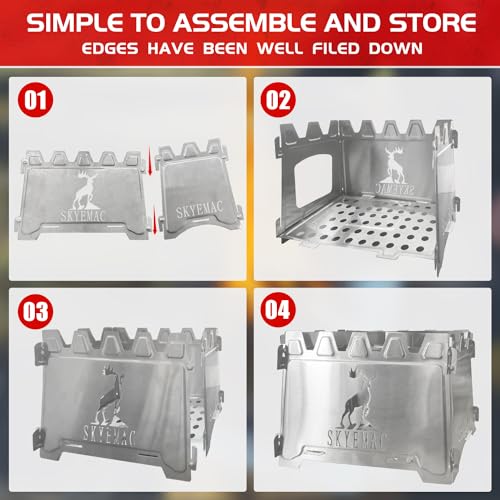 SIMPLE TO ASSEMBLE AND STORE
EDGES HAVE BEEN WELL FILED DOWN

01

SKYEMAC

SKYEMAC

02

SKYEMAC

03

SKYEMAC

04

SKYEMAC