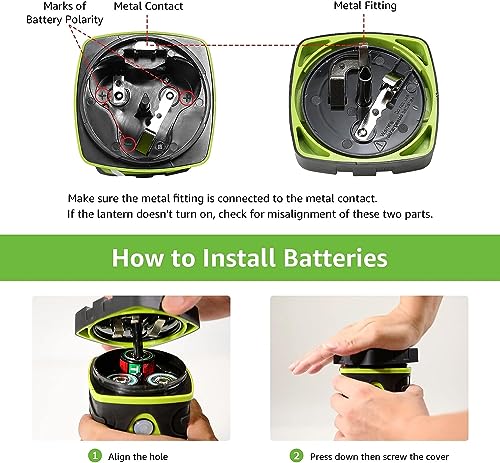 Marks of Battery Polarity

Metal Contact

Metal Fitting

Make sure the metal fitting is connected to the metal contact.
If the lantern doesn't turn on, check for misalignment of these two parts.

How to Install Batteries

1 Align the hole

2 Press down then screw the cover