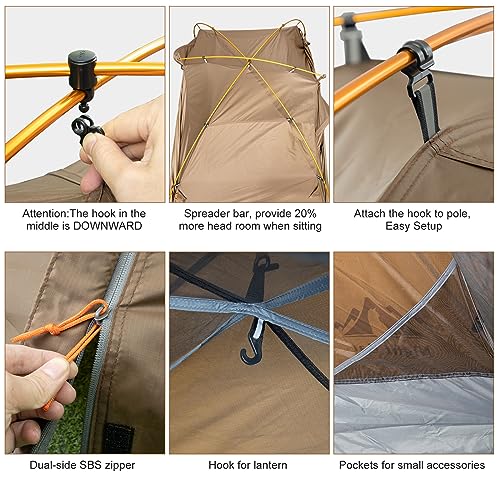 Attention:The hook in the middle is DOWNWARD

Spreader bar, provide 20% more head room when sitting

Attach the hook to pole, Easy Setup

Dual-side SBS zipper

Hook for lantern

Pockets for small accessories