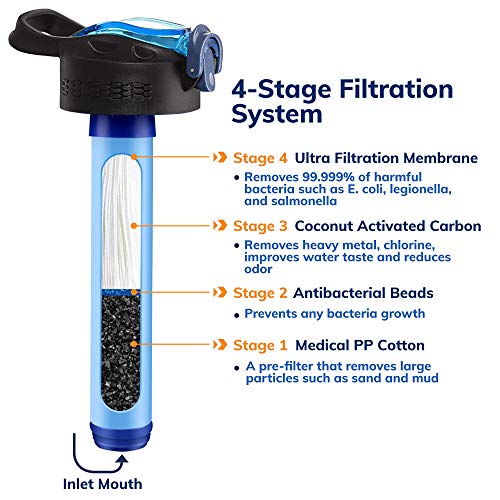 4-Stage Filtration System

Stage 4 Ultra Filtration Membrane

• Removes 99.999% of harmful bacteria such as E. coli, legionella, and salmonella

Stage 3 Coconut Activated Carbon

• Removes heavy metal, chlorine, improves water taste and reduces odor

Stage 2 Antibacterial Beads

• Prevents any bacteria growth

Stage 1 Medical PP Cotton

• A pre-filter that removes large particles such as sand and mud

Inlet Mouth