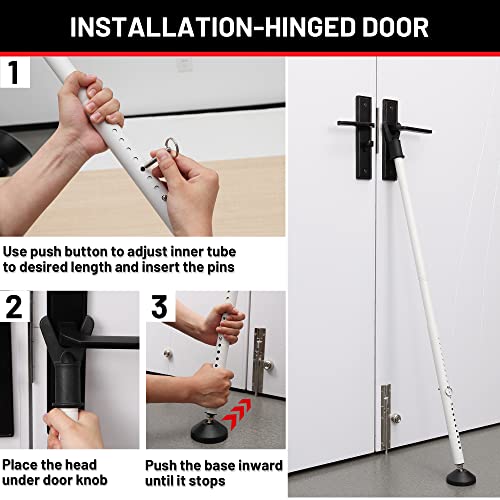 INSTALLATION-HINGED DOOR

1

Use push button to adjust inner tube to desired length and insert the pins

2

Place the head under door knob

3

Push the base inward until it stops