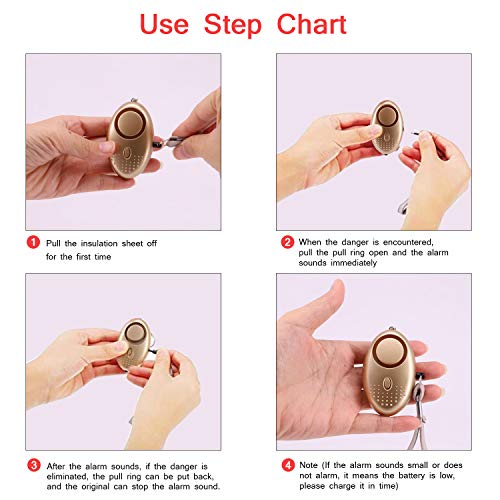 Use Step Chart

1 Pull the insulation sheet off for the first time

2 When the danger is encountered, pull the pull ring open and the alarm sounds immediately

3 After the alarm sounds, if the danger is eliminated, the pull ring can be put back, and the original can stop the alarm sound.

4 Note (If the alarm sounds small or does not alarm, it means the battery is low, please charge it in time)