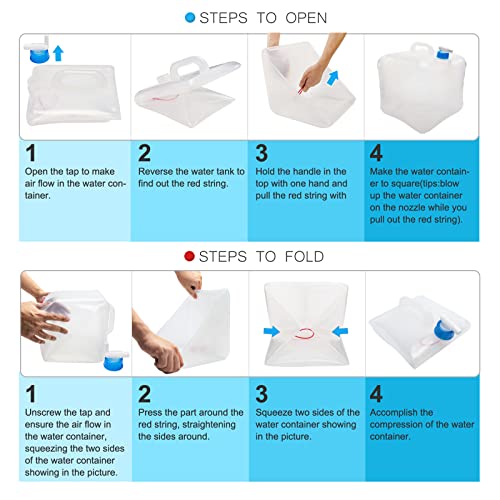 STEPS TO OPEN

1
Open the tap to make air flow in the water container.

2
Reverse the water tank to find out the red string.

3
Hold the handle in the top with one hand and pull the red string with

4
Make the water container to square(tips:blow up the water container on the nozzle while you pull out the red string).

STEPS TO FOLD

1
Unscrew the tap and ensure the air flow in the water container, squeezing the two sides of the water container showing in the picture.

2
Press the part around the red string, straightening the sides around.

3
Squeeze two sides of the water container showing in the picture.

4
Accomplish the compression of the water container.