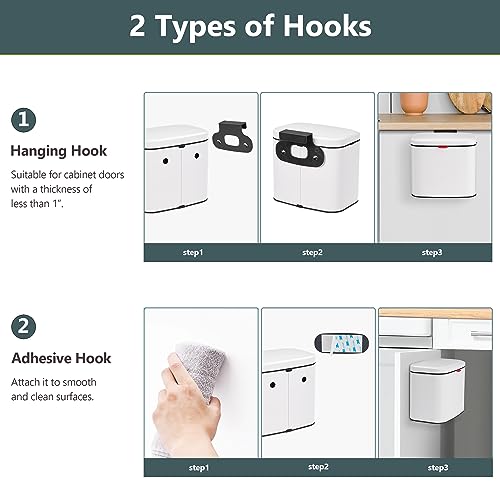 2 Types of Hooks

1

Hanging Hook

Suitable for cabinet doors with a thickness of less than 1".

step1

step2

step3

2

Adhesive Hook

Attach it to smooth and clean surfaces.

step1

step2

step3