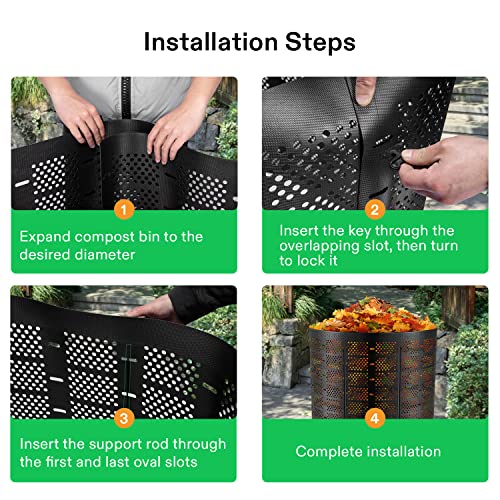 Installation Steps

1
Expand compost bin to the desired diameter

2
Insert the key through the overlapping slot, then turn to lock it

3
Insert the support rod through the first and last oval slots

4
Complete installation