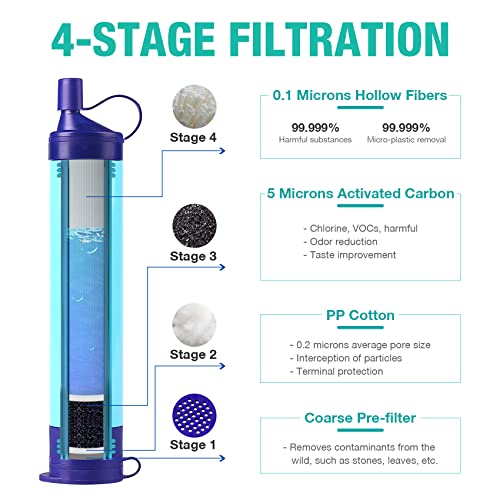 4-STAGE FILTRATION

Stage 4

0.1 Microns Hollow Fibers

99.999%
Harmful substances

99.999%
Micro-plastic removal

Stage 3

5 Microns Activated Carbon

- Chlorine, VOCs, harmful
- Odor reduction
- Taste improvement

Stage 2

PP Cotton

- 0.2 microns average pore size
- Interception of particles
- Terminal protection

Stage 1

Coarse Pre-filter

- Removes contaminants from the wild, such as stones, leaves, etc.