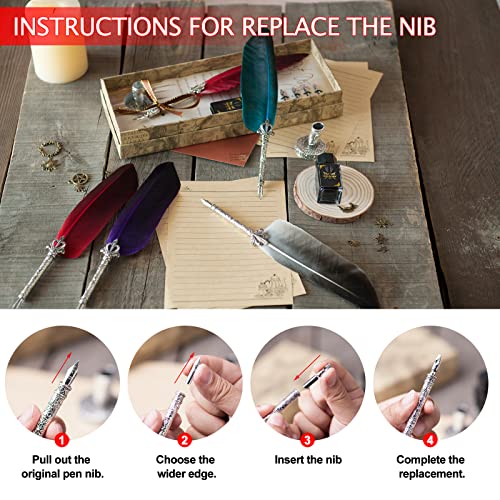 INSTRUCTIONS FOR REPLACE THE NIB

1
Pull out the original pen nib.

2
Choose the wider edge.

3
Insert the nib

4
Complete the replacement.