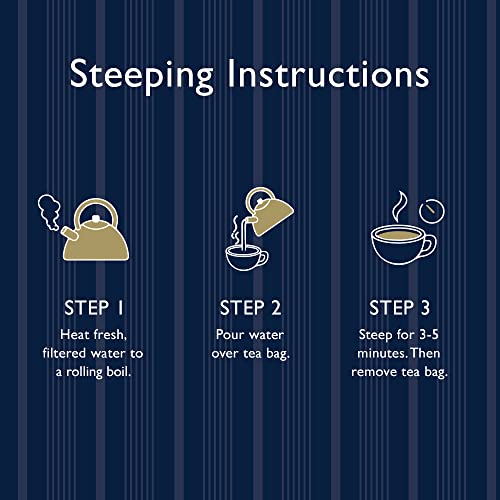 Steeping Instructions

STEP 1
Heat fresh, filtered water to a rolling boil.

STEP 2
Pour water over tea bag.

STEP 3
Steep for 3-5 minutes. Then remove tea bag.