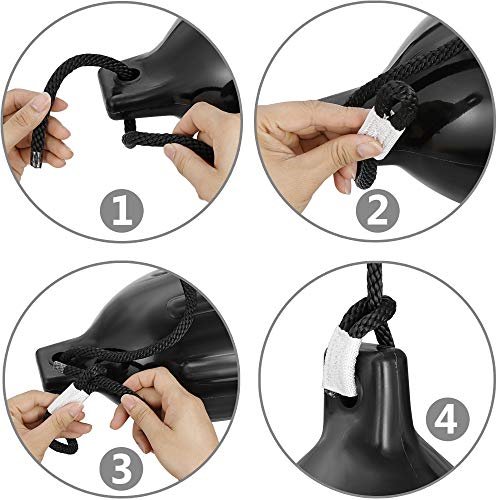 1

2

3

4