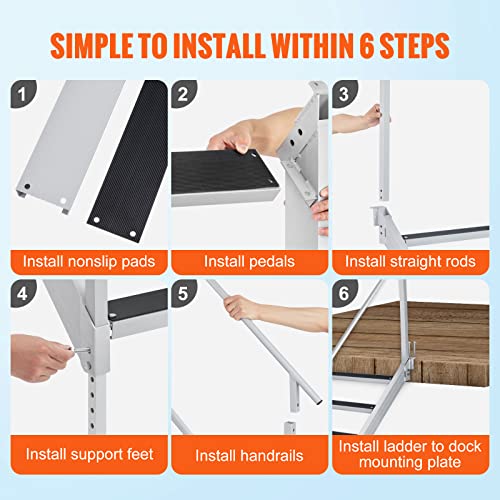 SIMPLE TO INSTALL WITHIN 6 STEPS

1
Install nonslip pads

2
Install pedals

3
Install straight rods

4
Install support feet

5
Install handrails

6
Install ladder to dock mounting plate