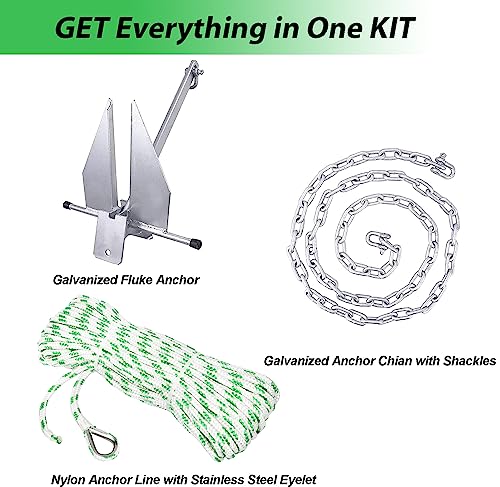 GET Everything in One KIT

Galvanized Fluke Anchor

Galvanized Anchor Chian with Shackles

Nylon Anchor Line with Stainless Steel Eyelet