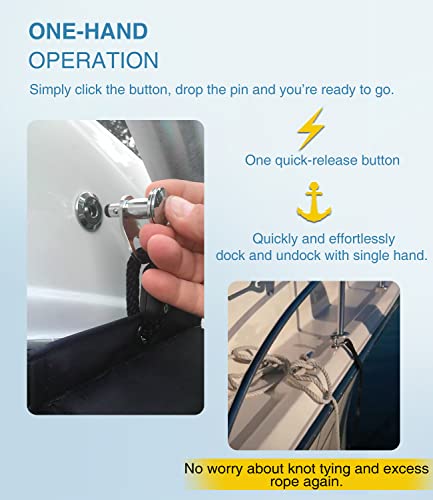 ONE-HAND
OPERATION

Simply click the button, drop the pin and you're ready to go.

One quick-release button

Quickly and effortlessly dock and undock with single hand.

No worry about knot tying and excess rope again.