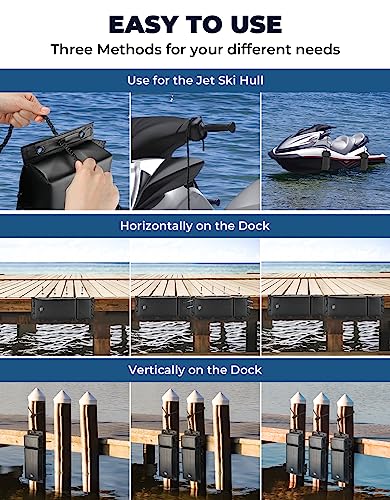 EASY TO USE

Three Methods for your different needs

Use for the Jet Ski Hull

Horizontally on the Dock

Vertically on the Dock