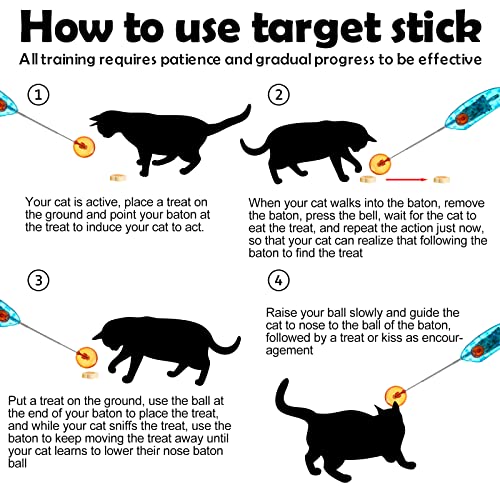 How to use target stick
All training requires patience and gradual progress to be effective

①

Your cat is active, place a treat on the ground and point your baton at the treat to induce your cat to act.

②

When your cat walks into the baton, remove the baton, press the bell, wait for the cat to eat the treat, and repeat the action just now, so that your cat can realize that following the baton to find the treat

③

Put a treat on the ground, use the ball at the end of your baton to place the treat, and while your cat sniffs the treat, use the baton to keep moving the treat away until your cat learns to lower their nose baton ball

④

Raise your ball slowly and guide the cat to nose to the ball of the baton, followed by a treat or kiss as encouragement