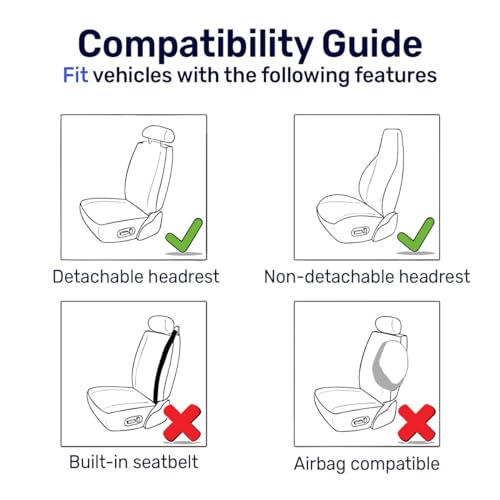 Compatibility Guide
Fit vehicles with the following features

Detachable headrest

Non-detachable headrest

Built-in seatbelt

Airbag compatible