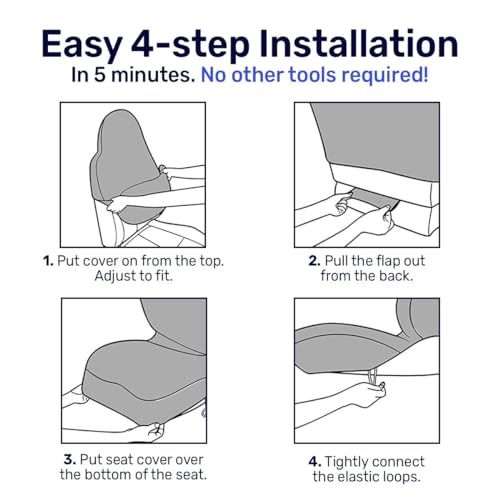 Easy 4-step Installation

In 5 minutes. No other tools required!

1. Put cover on from the top. Adjust to fit.

2. Pull the flap out from the back.

3. Put seat cover over the bottom of the seat.

4. Tightly connect the elastic loops.