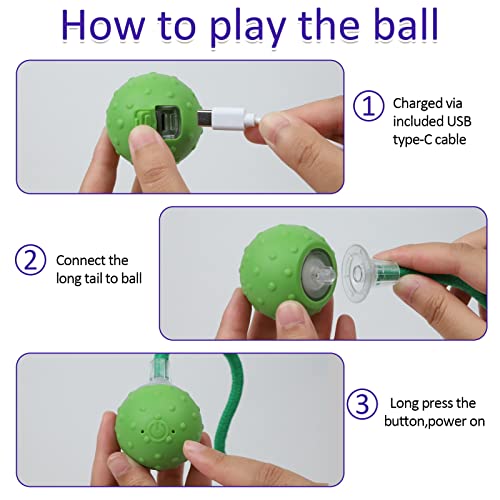 How to play the ball

1 Charged via included USB type-C cable

2 Connect the long tail to ball

3 Long press the button,power on