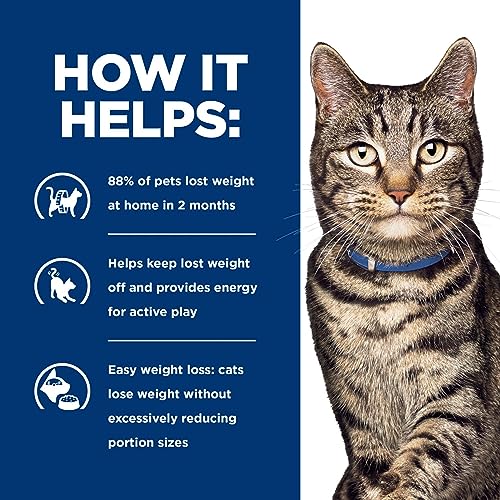 HOW IT HELPS:

88% of pets lost weight at home in 2 months

Helps keep lost weight off and provides energy for active play

Easy weight loss: cats lose weight without excessively reducing portion sizes