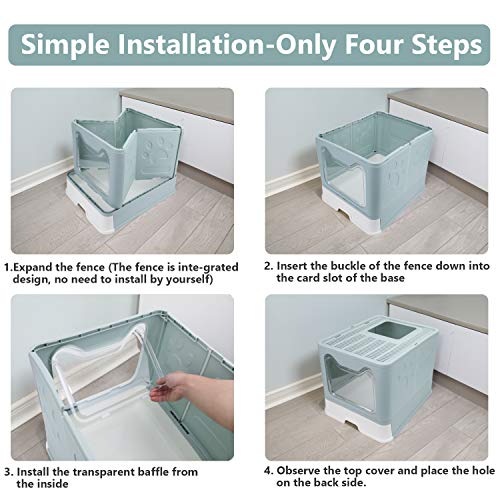 Simple Installation-Only Four Steps

1.Expand the fence (The fence is inte-grated design, no need to install by yourself)

2. Insert the buckle of the fence down into the card slot of the base

3. Install the transparent baffle from the inside

4. Observe the top cover and place the hole on the back side.