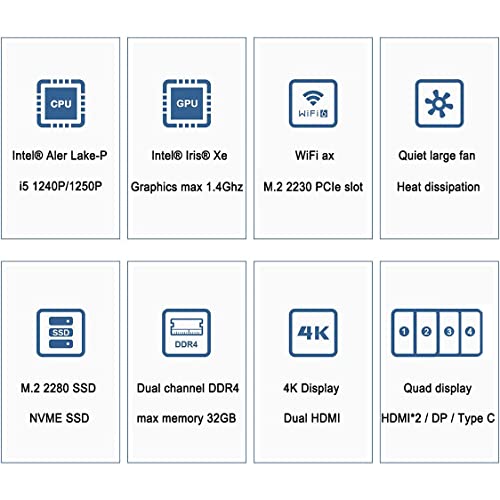 CPU

Intel® Aler Lake-P

i5 1240P/1250P

GPU

Intel® Iris® Xe

Graphics max 1.4Ghz

WiFi 6

WiFi ax

M.2 2230 PCIe slot

Quiet large fan

Heat dissipation

SSD

M.2 2280 SSD

NVME SSD

DDR4

Dual channel DDR4

max memory 32GB

4K

4K Display

Dual HDMI

1 2 3 4

Quad display

HDMI*2 / DP / Type C