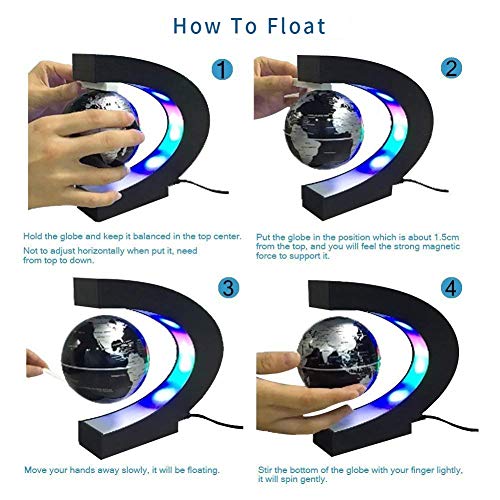 How To Float

1

Hold the globe and keep it balanced in the top center.

Not to adjust horizontally when put it, need from top to down.

2

Put the globe in the position which is about 1.5cm from the top, and you will feel the strong magnetic force to support it.

3

Move your hands away slowly, it will be floating.

4

Stir the bottom of the globe with your finger lightly, it will spin gently.