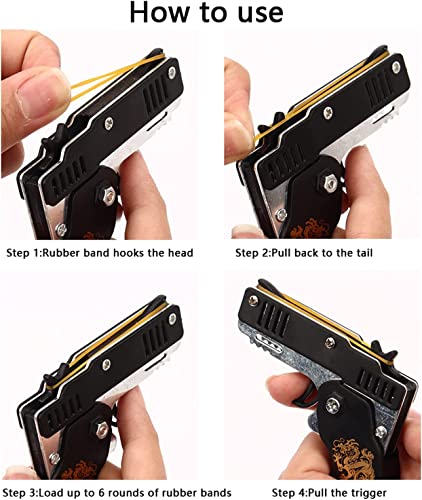 How to use

Step 1:Rubber band hooks the head

Step 2:Pull back to the tail

Step 3:Load up to 6 rounds of rubber bands

Step 4:Pull the trigger