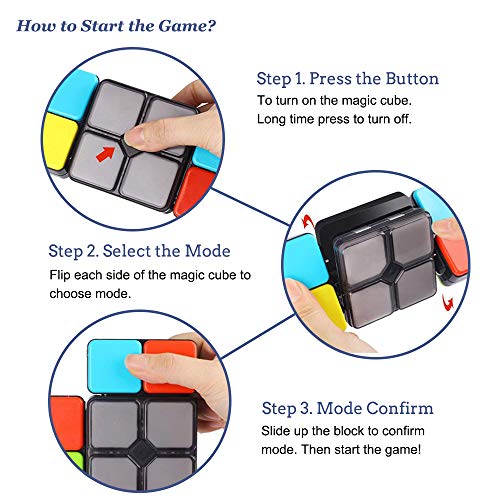 How to Start the Game?

Step 1. Press the Button
To turn on the magic cube.
Long time press to turn off.

Step 2. Select the Mode
Flip each side of the magic cube to choose mode.

Step 3. Mode Confirm
Slide up the block to confirm mode. Then start the game!