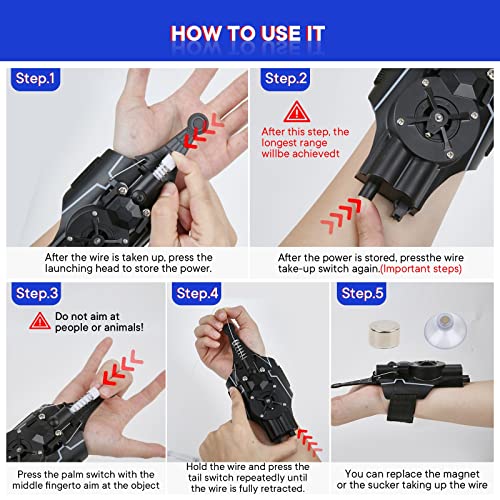 HOW TO USE IT

Step.1

After the wire is taken up, press the launching head to store the power.

Step.2

After this step, the longest range willbe achievedt

After the power is stored, pressthe wire take-up switch again.(Important steps)

Step.3

Do not aim at people or animals!

Press the palm switch with the middle fingerto aim at the object

Step.4

Hold the wire and press the tail switch repeatedly until the wire is fully retracted.

Step.5

You can replace the magnet or the sucker taking up the wire