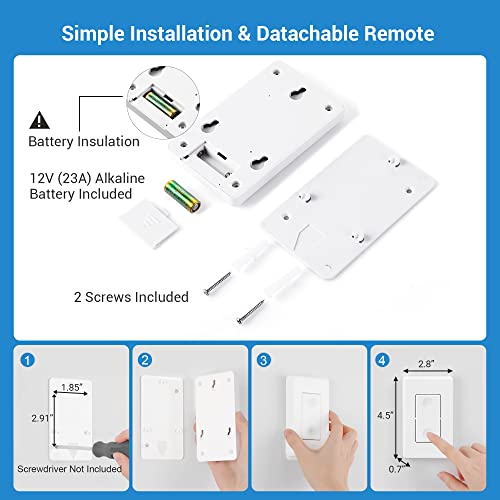 Simple Installation & Datachable Remote

Battery Insulation

12V (23A) Alkaline Battery Included

2 Screws Included

1

1.85"

2.91"

Screwdriver Not Included

2

3

4

2.8"

4.5"

0.7"