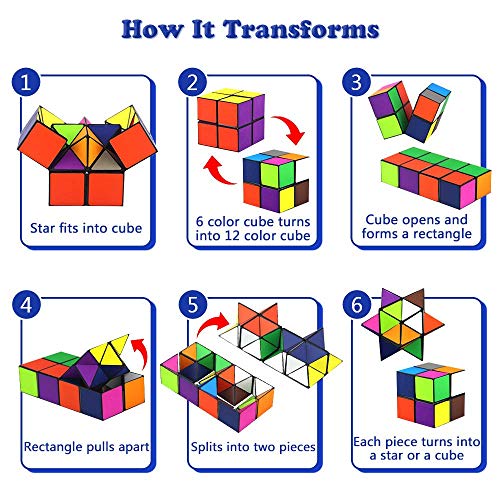 How It Transforms

1
Star fits into cube

2
6 color cube turns into 12 color cube

3
Cube opens and forms a rectangle

4
Rectangle pulls apart

5
Splits into two pieces

6
Each piece turns into a star or a cube