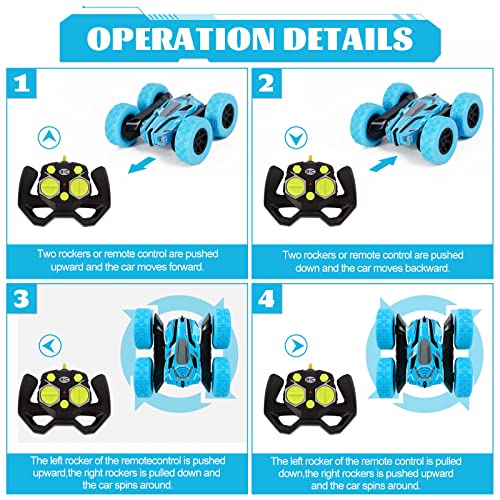 OPERATION DETAILS

1

Two rockers or remote control are pushed upward and the car moves forward.

2

Two rockers or remote control are pushed down and the car moves backward.

3

The left rocker of the remotecontrol is pushed upward,the right rockers is pulled down and the car spins around.

4

The left rocker of the remote control is pulled down,the right rockers is pushed upward and the car spins around.