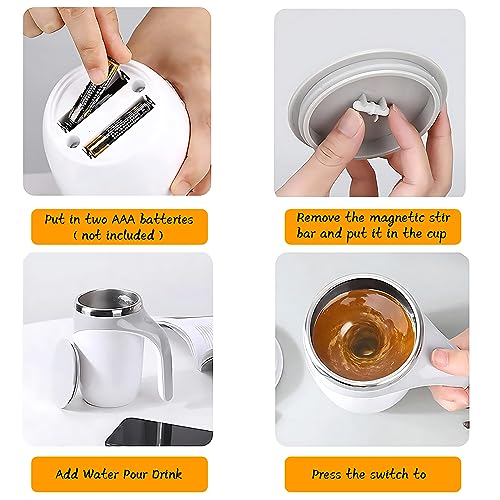 Put in two AAA batteries ( not included )

Remove the magnetic stir bar and put it in the cup

Add Water Pour Drink

Press the switch to