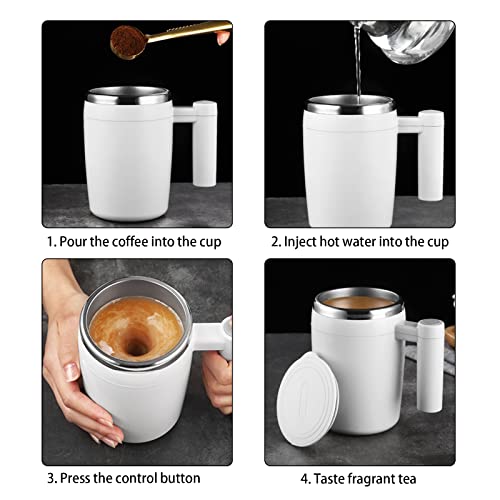 1. Pour the coffee into the cup

2. Inject hot water into the cup

3. Press the control button

4. Taste fragrant tea