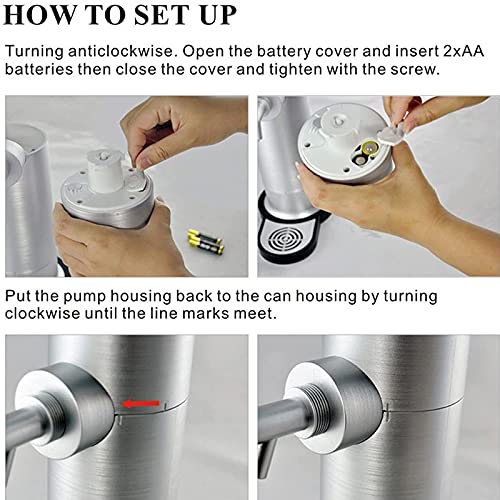 HOW TO SET UP

Turning anticlockwise. Open the battery cover and insert 2xAA batteries then close the cover and tighten with the screw.

Put the pump housing back to the can housing by turning clockwise until the line marks meet.