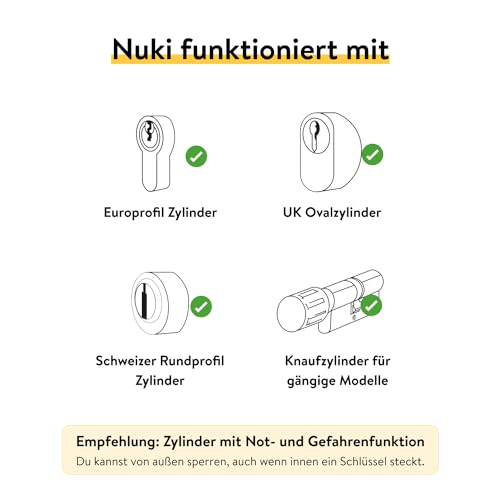 Nuki funktioniert mit

Europrofil Zylinder

UK Ovalzylinder

Schweizer Rundprofil Zylinder

Knaufzylinder für gängige Modelle

Empfehlung: Zylinder mit Not- und Gefahrenfunktion
Du kannst von außen sperren, auch wenn innen ein Schlüssel steckt.