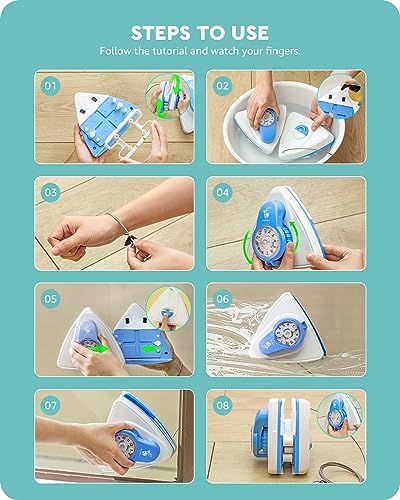 STEPS TO USE
Follow the tutorial and watch your fingers.

01

02

03

04

05

06

07

08