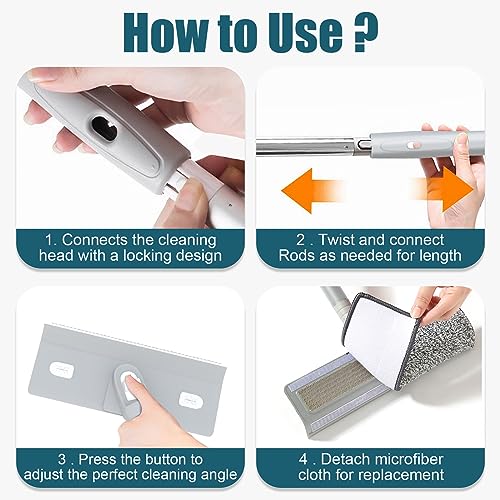 How to Use ?

1. Connects the cleaning head with a locking design

2 . Twist and connect Rods as needed for length

3 . Press the button to adjust the perfect cleaning angle

4 . Detach microfiber cloth for replacement