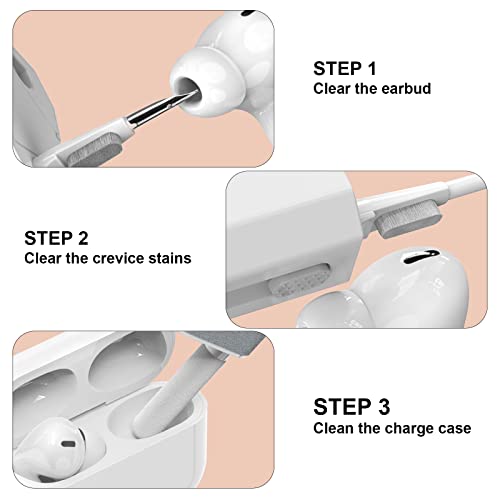 STEP 1
Clear the earbud

STEP 2
Clear the crevice stains

STEP 3
Clean the charge case