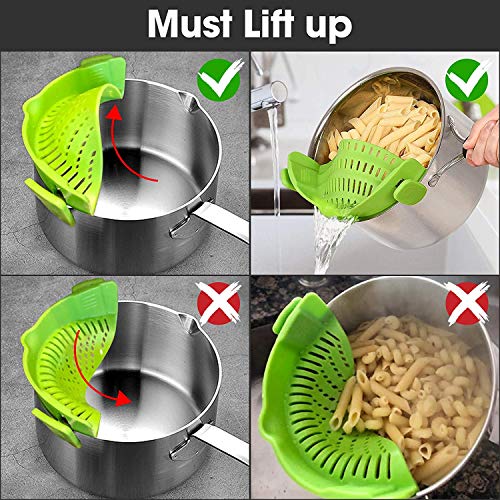 Must Lift up