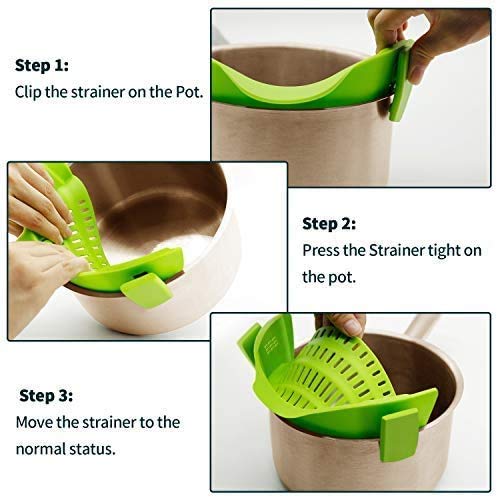 Step 1:
Clip the strainer on the Pot.

Step 2:
Press the Strainer tight on the pot.

Step 3:
Move the strainer to the normal status.