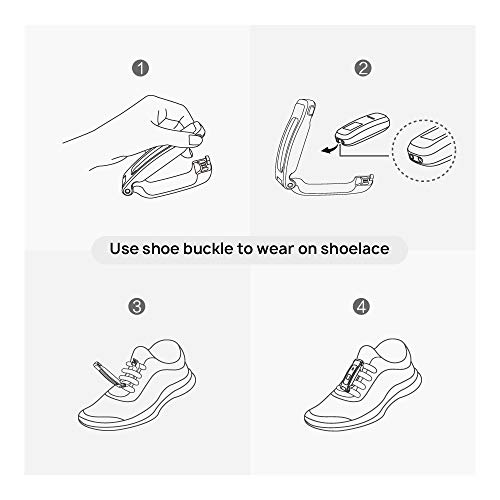 1

2

Use shoe buckle to wear on shoelace

3

4